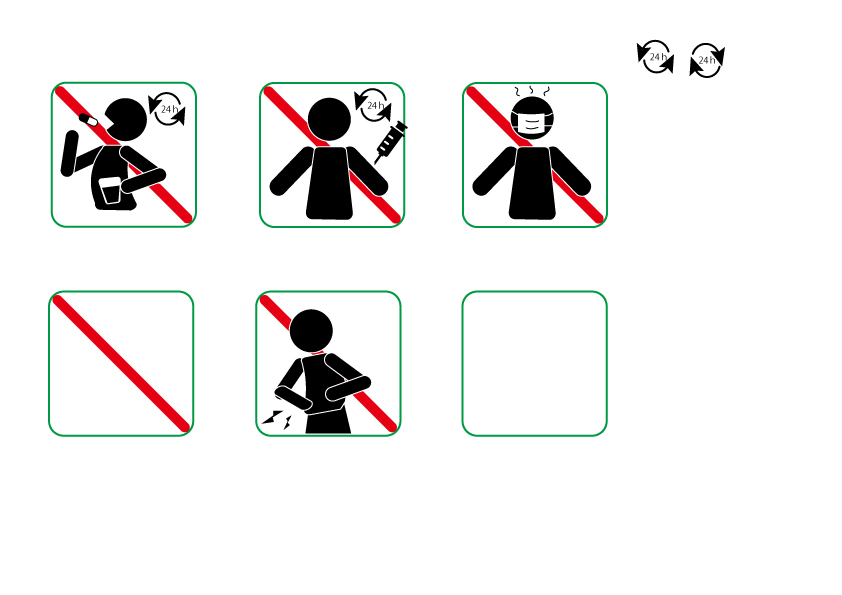 24 h
24 h
24 h
24 h